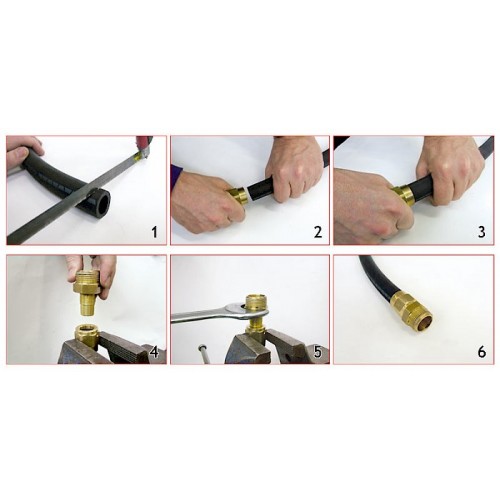 1

2

3

4

5

6